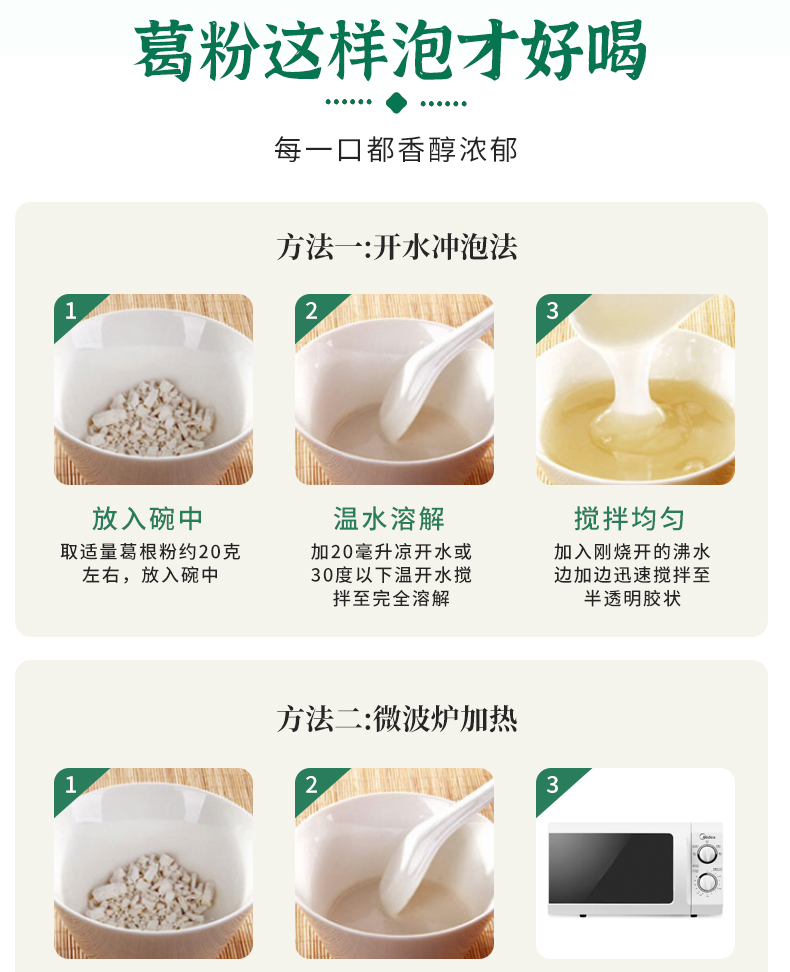 葛粉这样泡才好喝

每一口都香醇浓郁

方法一:开水冲泡法

1

放入碗中

取适量葛根粉约20克左右，放入碗中

2

温水溶解

加20毫升凉开水或30度以下温开水搅拌至完全溶解

3

搅拌均匀

加入刚烧开的沸水边加边迅速搅拌至半透明胶状

方法二:微波炉加热

1

2

3

Midea